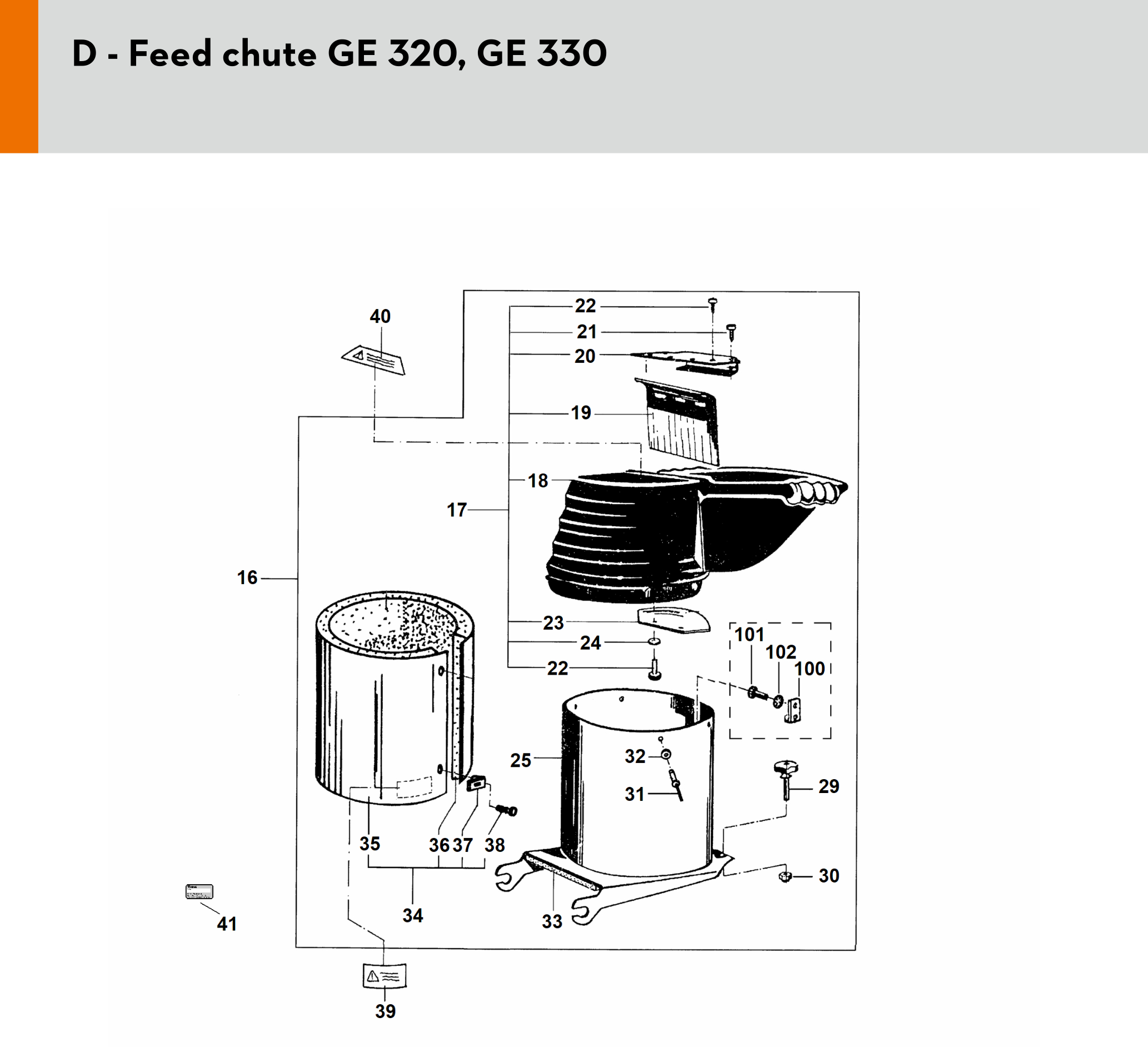 D - Feed chute GE 320, GE 330

40
22
21
20
19
18
17
16
23
24
22
101
102
100
25
32
31
29
35
36
37
38
34
33
30
41
39